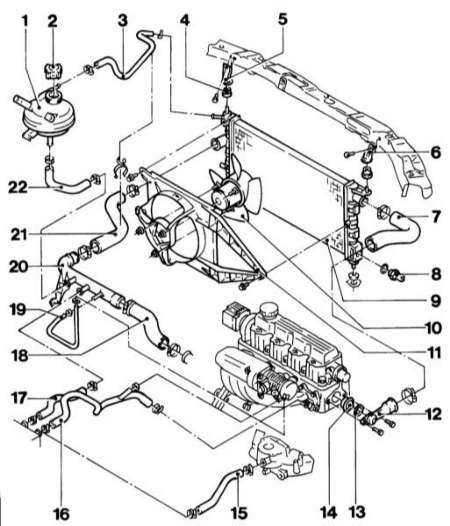 1
2
3
4
5
6
7
8
9
10
11
12
13
14
15
16
17
18
19
20
21
22